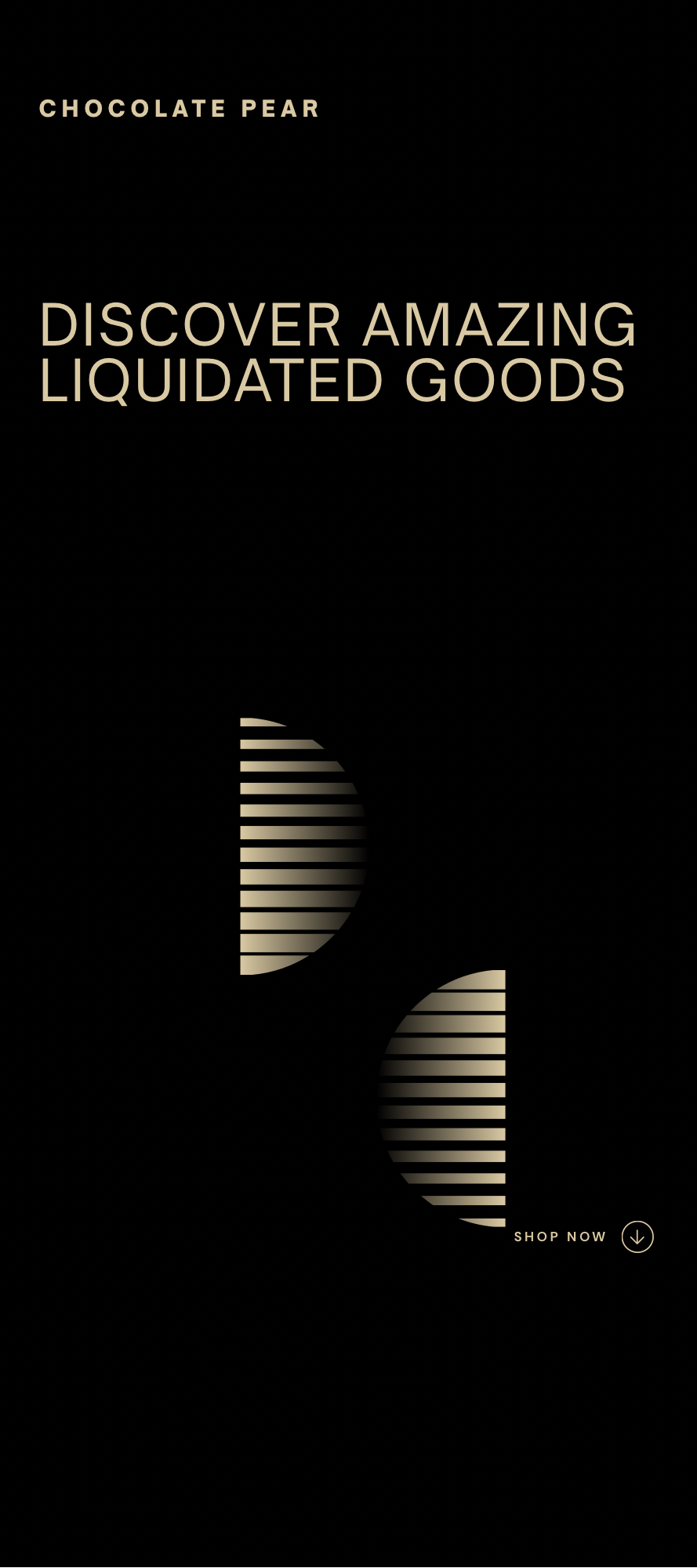 CHOCOLATE PEAR

DISCOVER AMAZING LIQUIDATED GOODS

SHOP NOW